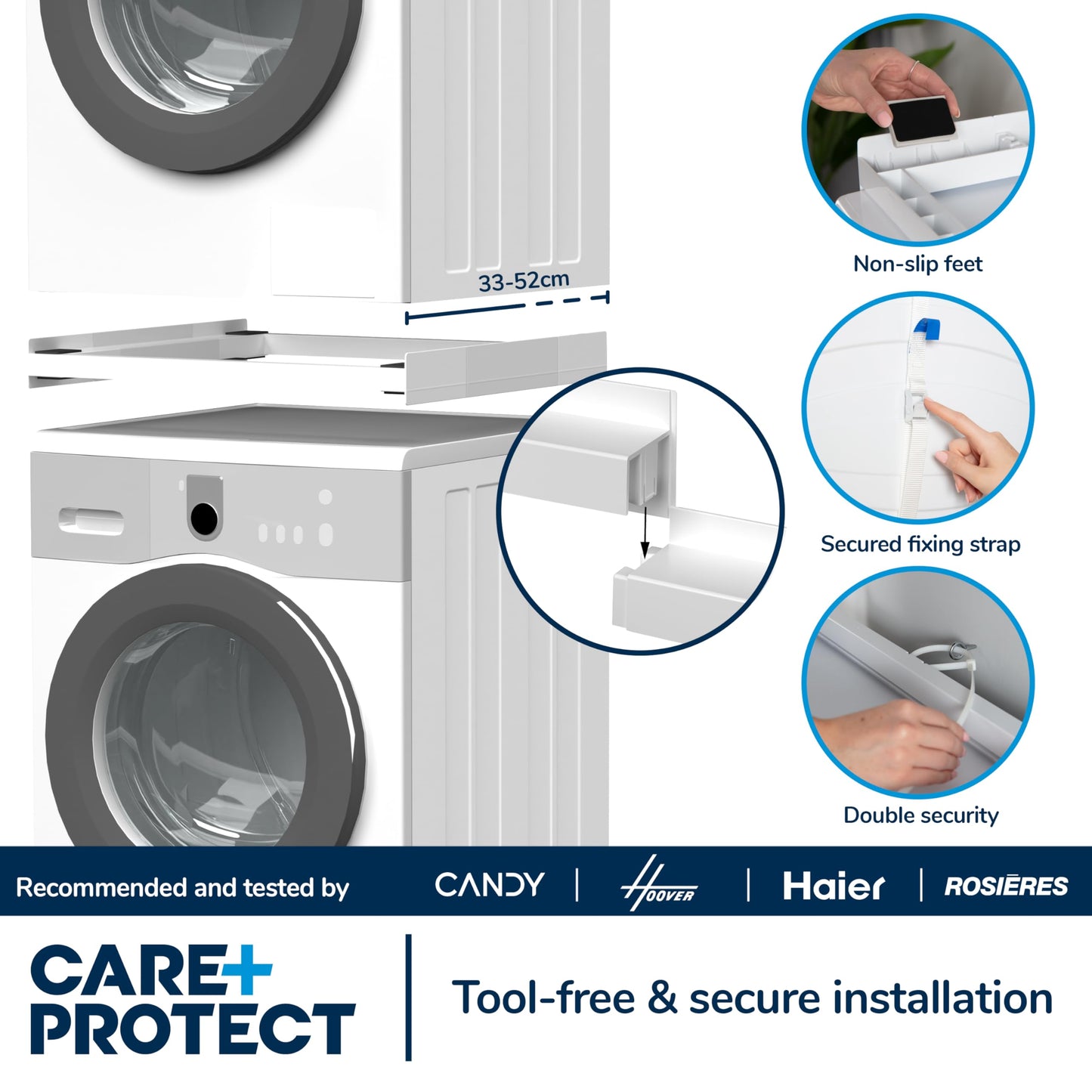 33-52cm

Non-slip feet

Secured fixing strap

Double security

Recommended and tested by CANDY | HOOVER | Haier | ROSIÈRES

CARE+ PROTECT

Tool-free & secure installation