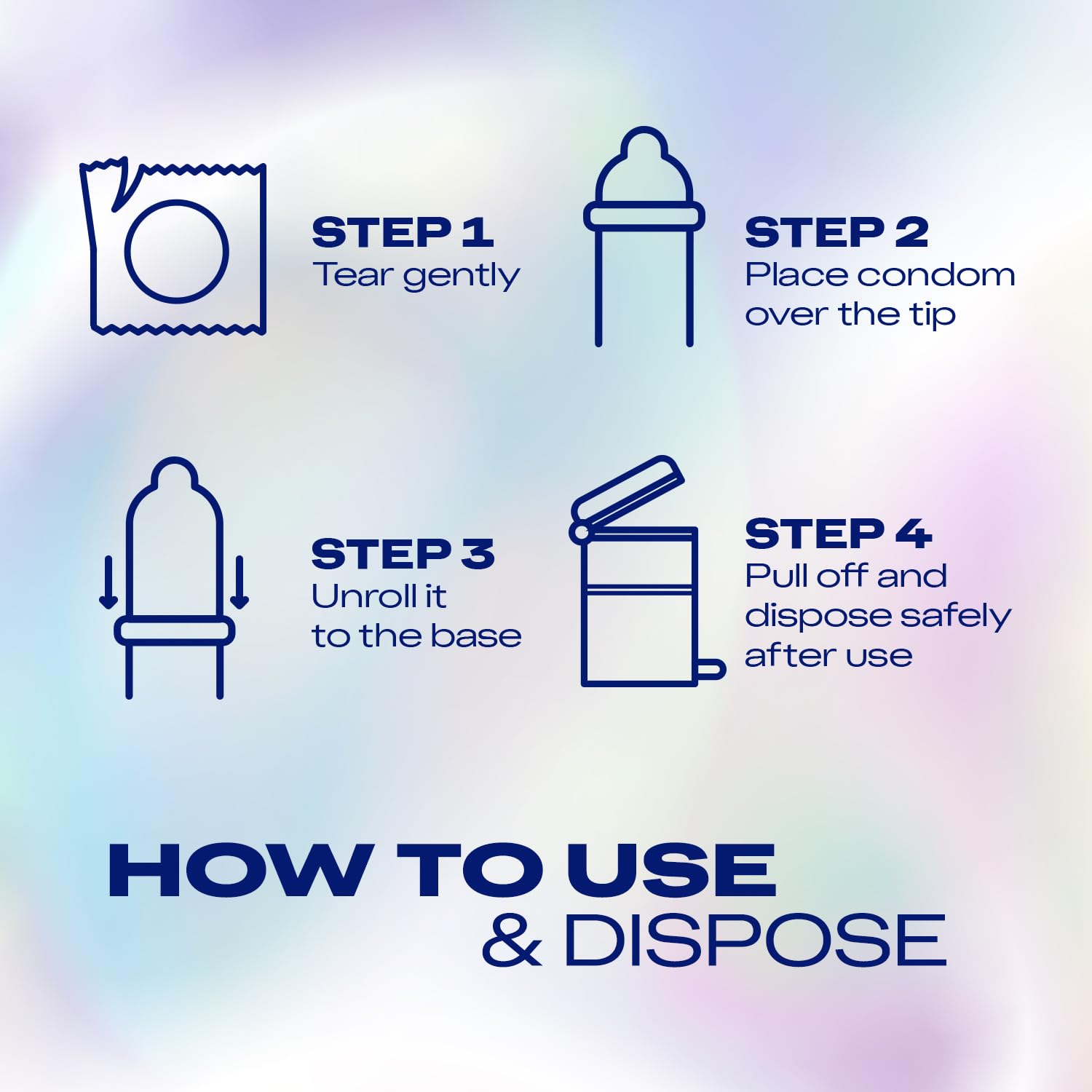 STEP 1
Tear gently

STEP 2
Place condom over the tip

STEP 3
Unroll it to the base

STEP 4
Pull off and dispose safely after use

HOW TO USE
& DISPOSE