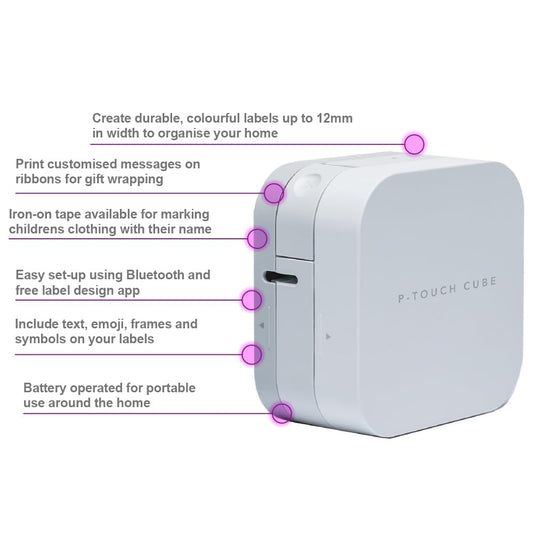 Create durable, colourful labels up to 12mm in width to organise your home

Print customised messages on ribbons for gift wrapping

Iron-on tape available for marking childrens clothing with their name

Easy set-up using Bluetooth and free label design app

Include text, emoji, frames and symbols on your labels

Battery operated for portable use around the home

P-TOUCH CUBE